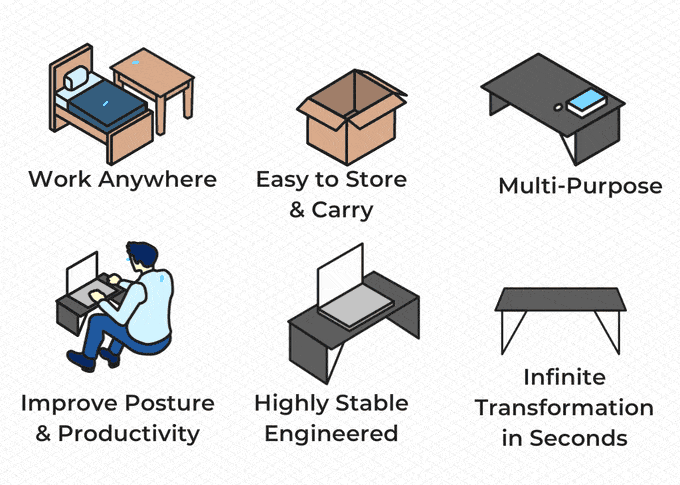 Work Anywhere

Easy to Store & Carry

Multi-Purpose

Improve Posture & Productivity

Highly Stable Engineered

Infinite Transformation in Seconds